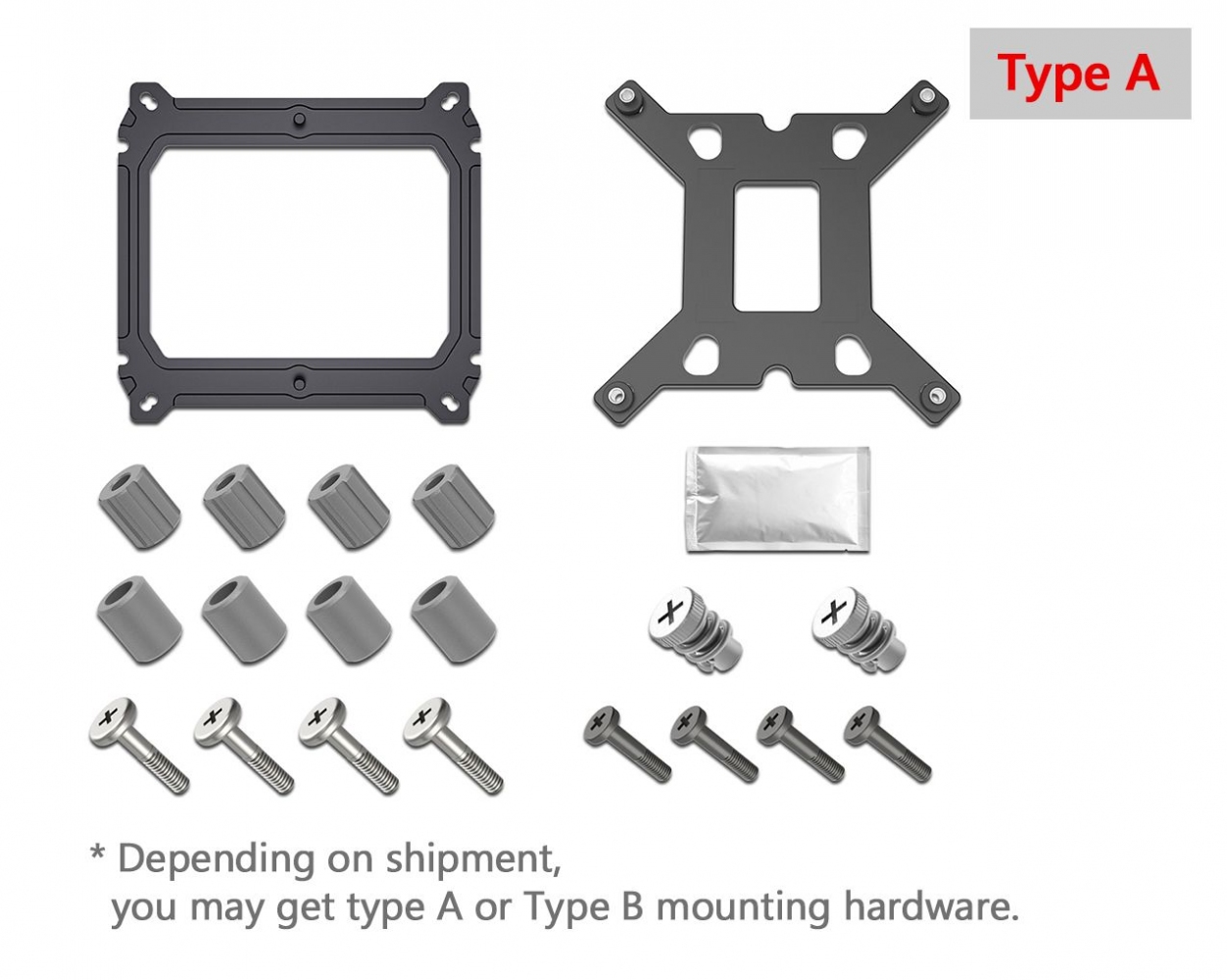 Type A

* Depending on shipment,
you may get type A or Type B mounting hardware.